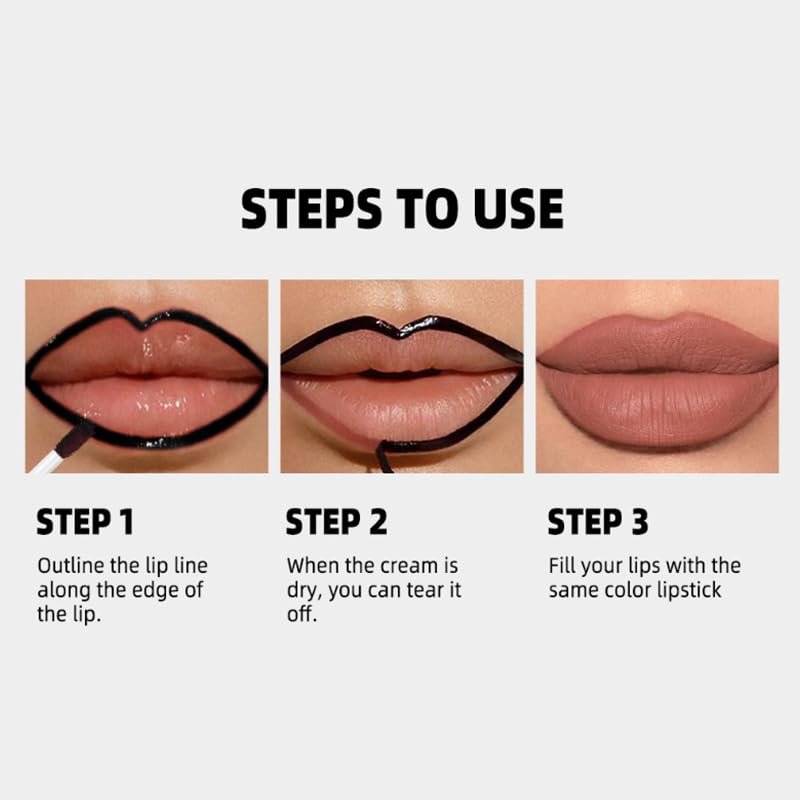 STEPS TO USE

STEP 1

Outline the lip line along the edge of the lip.

STEP 2

When the cream is dry, you can tear it off.

STEP 3

Fill your lips with the same color lipstick